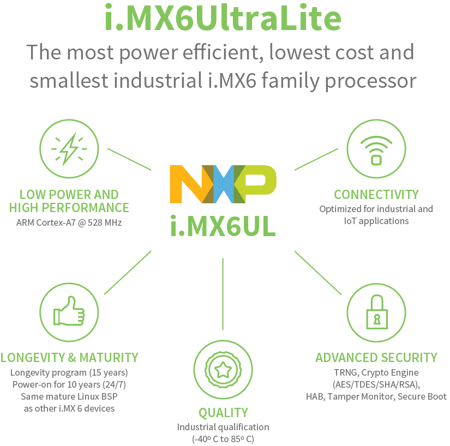 i.MX6UltraLite

The most power efficient, lowest cost and smallest industrial i.MX6 family processor

LOW POWER AND HIGH PERFORMANCE
ARM Cortex-A7 @ 528 MHz

NXP
i.MX6UL

CONNECTIVITY
Optimized for industrial and IoT applications

LONGEVITY & MATURITY
Longevity program (15 years)
Power-on for 10 years (24/7)
Same mature Linux BSP as other i.MX 6 devices

QUALITY
Industrial qualification
(-40º C to 85º C)

ADVANCED SECURITY
TRNG, Crypto Engine (AES/TDES/SHA/RSA), HAB, Tamper Monitor, Secure Boot